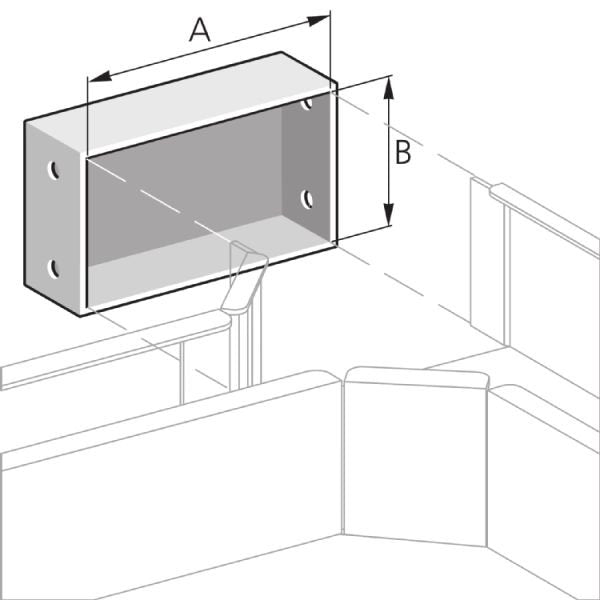 A

B