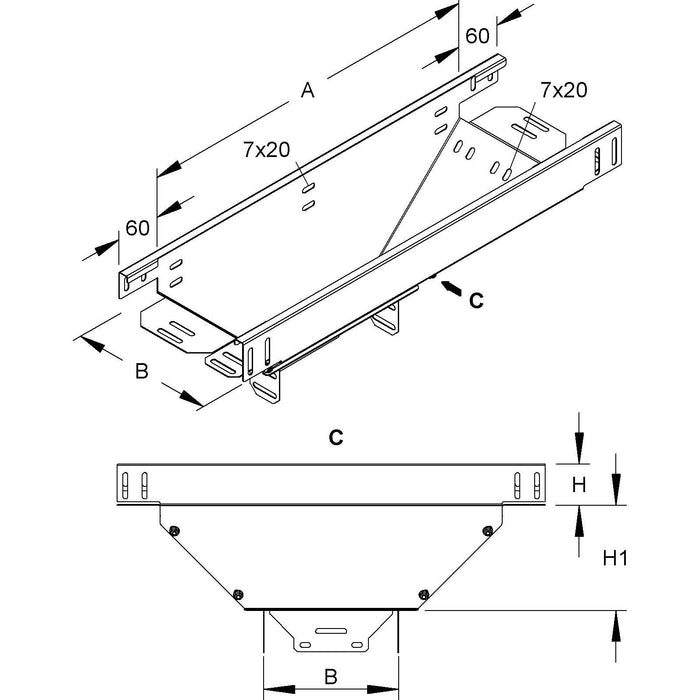 60
A
7x20
7x20
60
C
B
C
H
H1
B