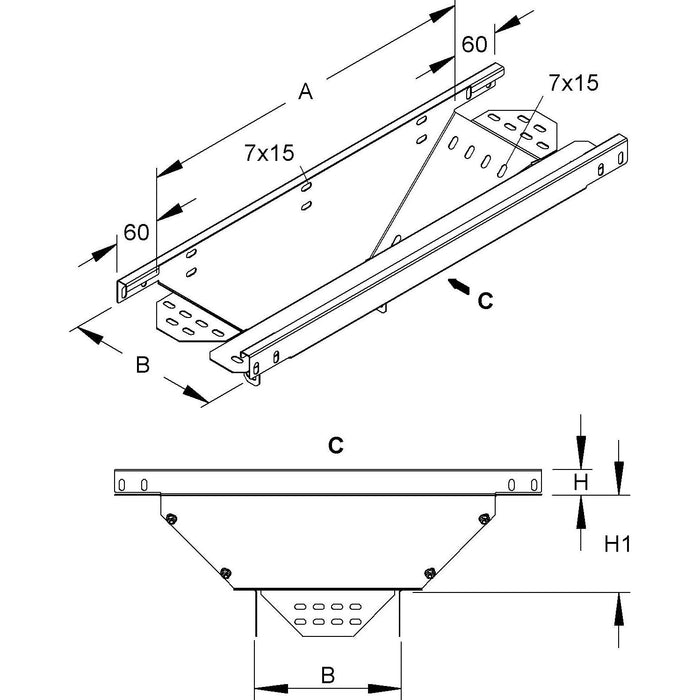 60
A
7x15
7x15
60
C
B
C
H
H1
B