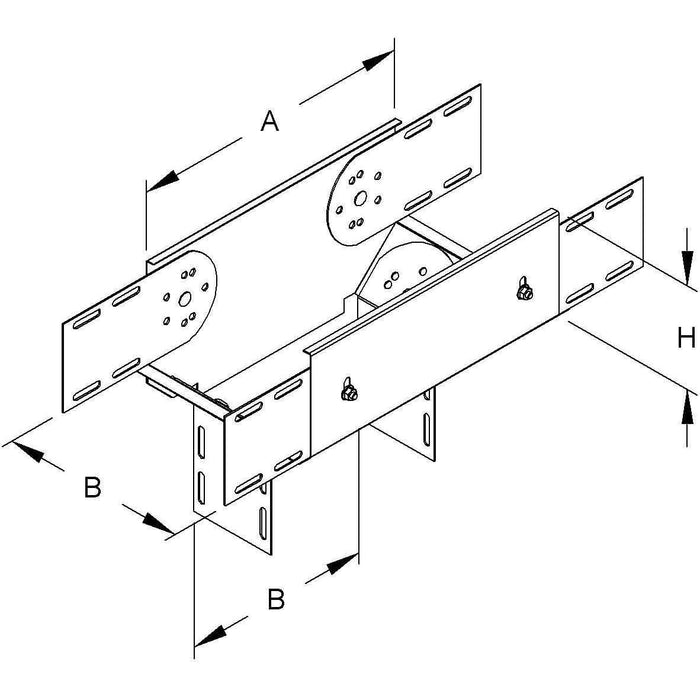 A
H
B
B