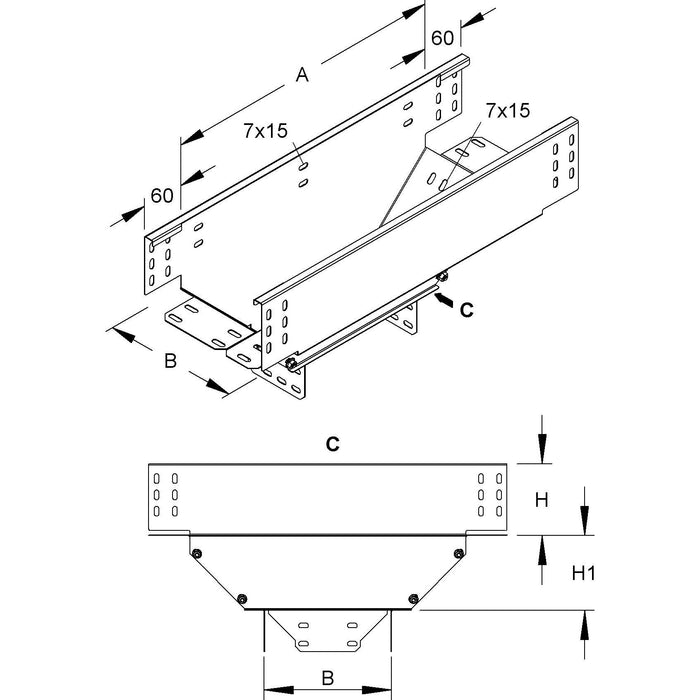 60
A
7x15
7x15
60
C
B
C
H
H1
B