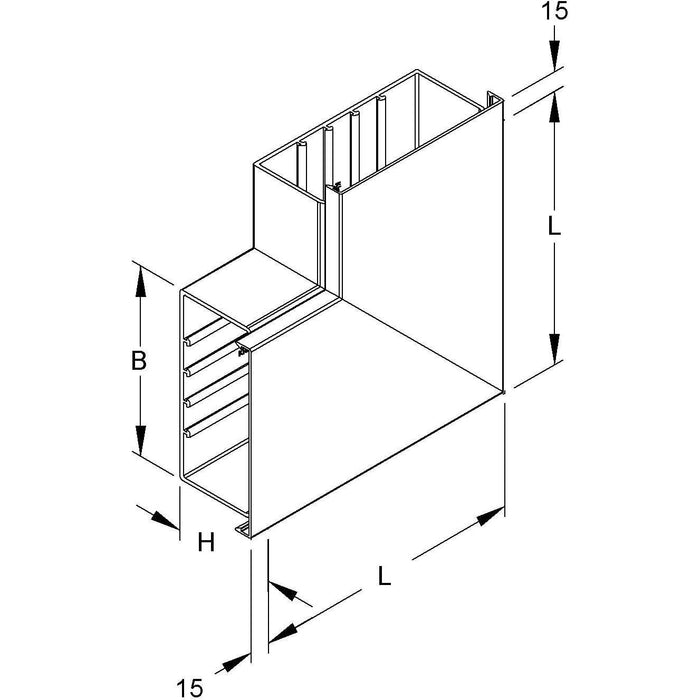 15
L
B
H
L
15