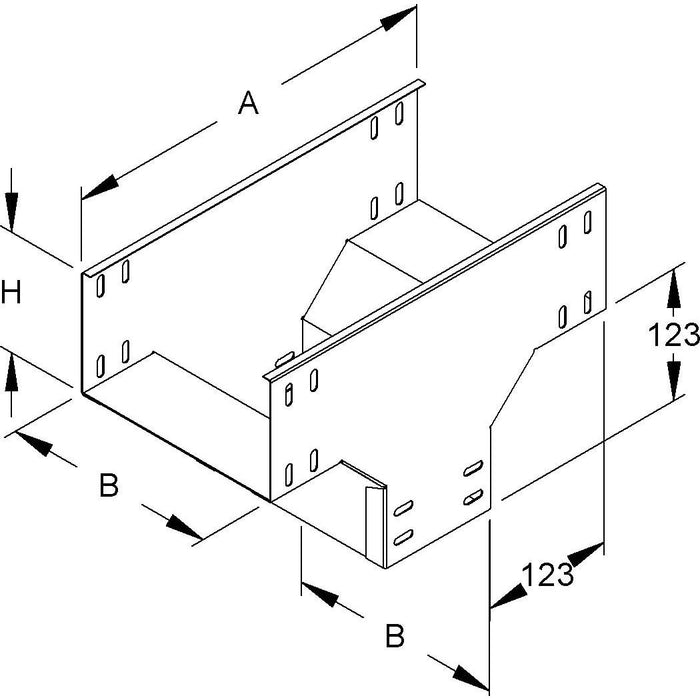 A
H
123
B
123
B