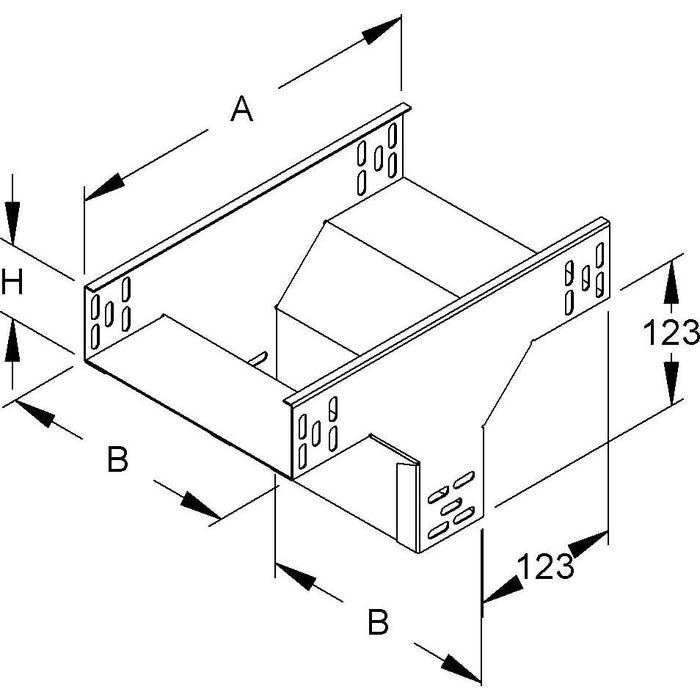 A
H
123
B
123
B