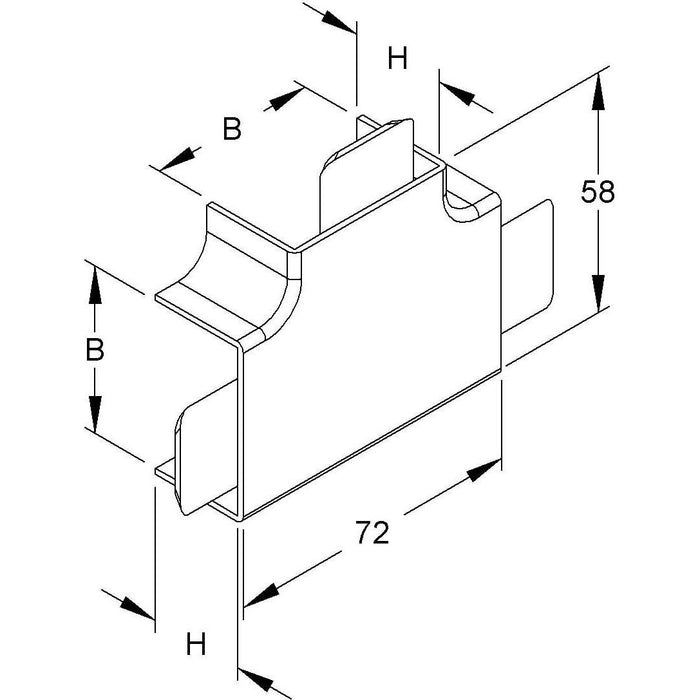 H
B
58
B
72
H