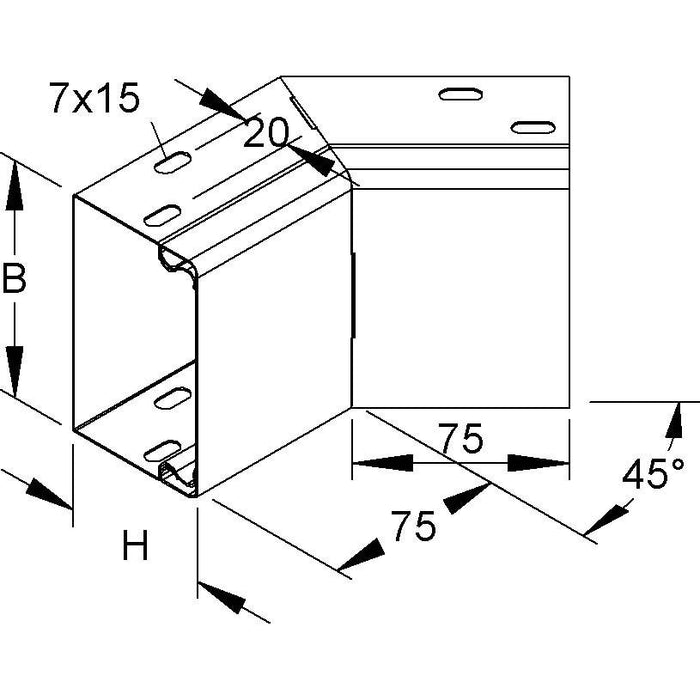 7x15
20
B
75
45°
75
H