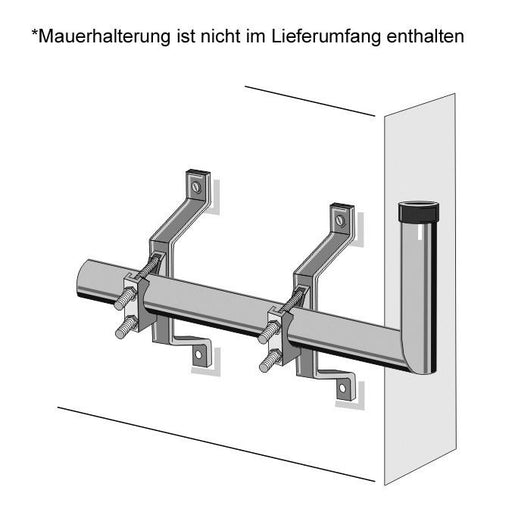 *Mauerhalterung ist nicht im Lieferumfang enthalten