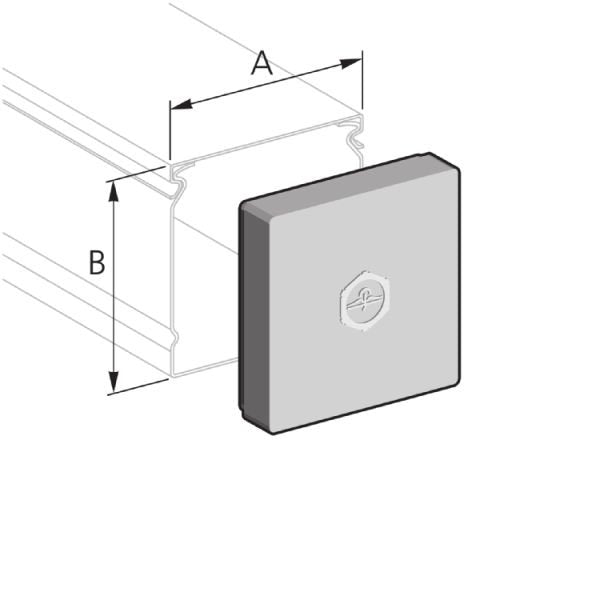 A
B