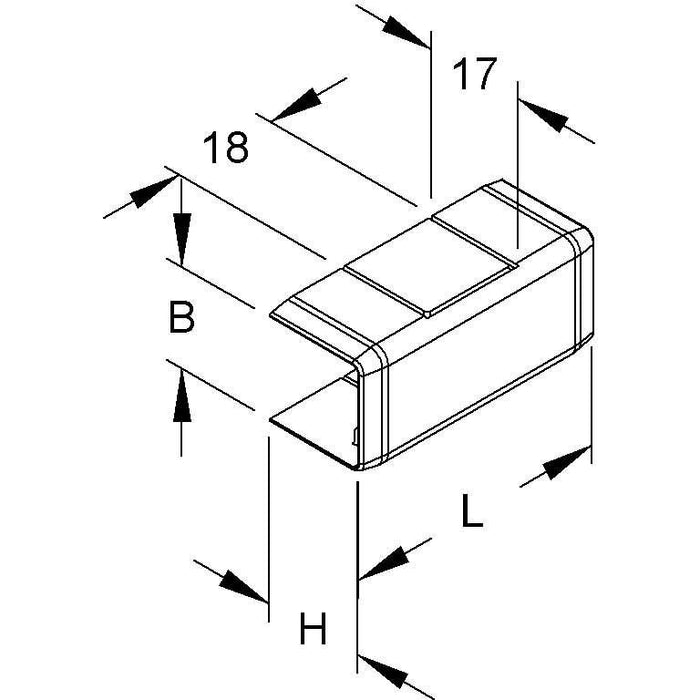 17
18
B
L
H