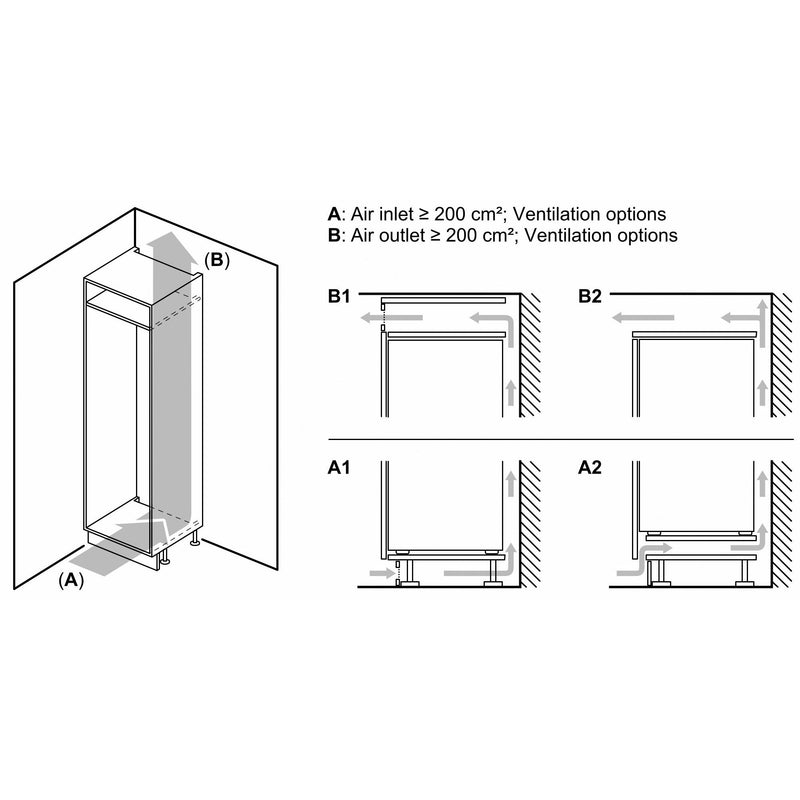 (B)

(A)

A: Air inlet ≥ 200 cm²; Ventilation options
B: Air outlet ≥ 200 cm²; Ventilation options

B1

B2

A1

A2