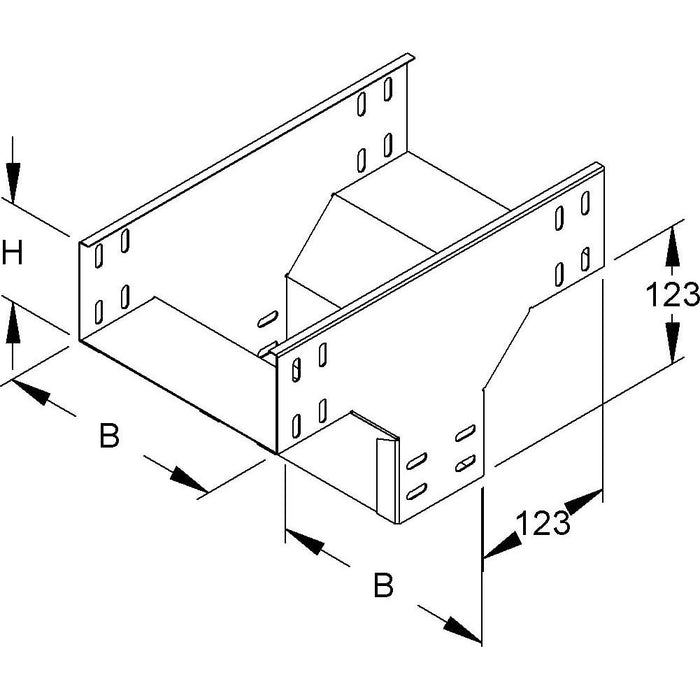 H
123
B
123
B